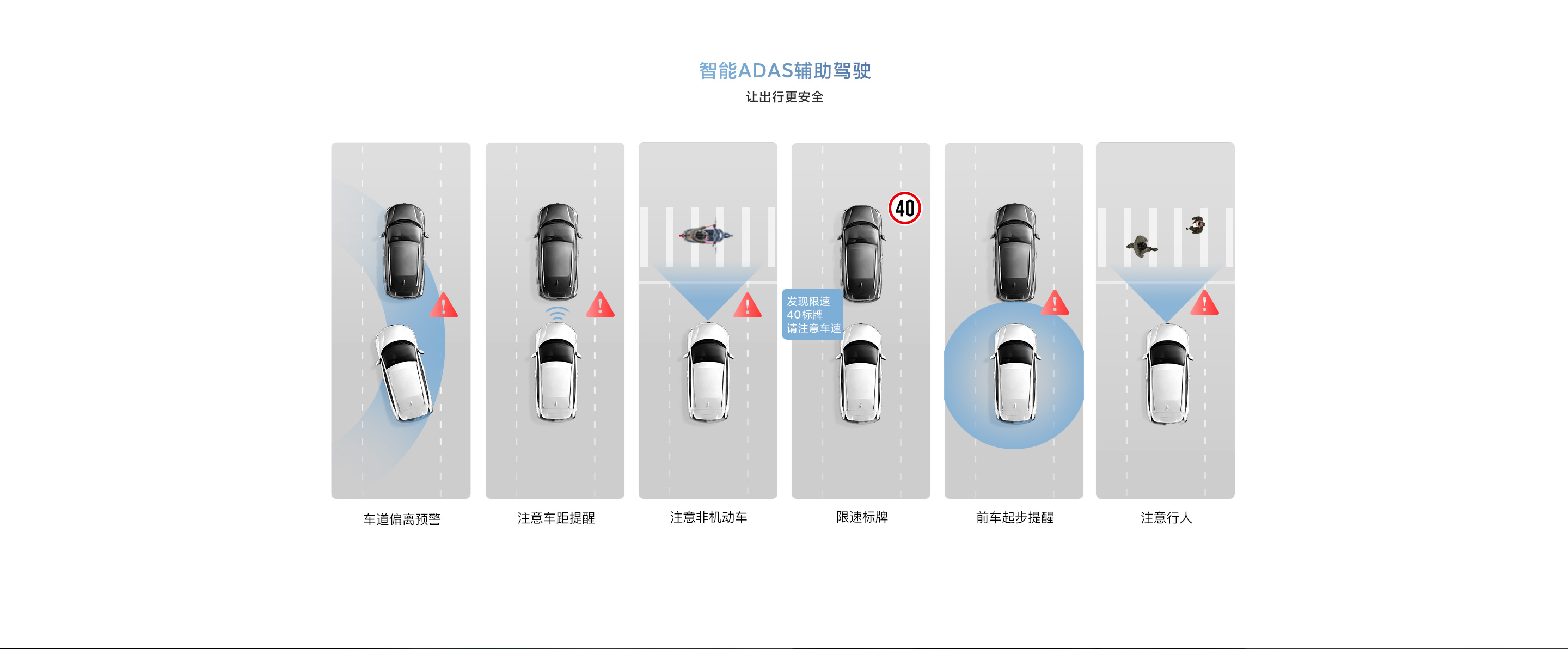 智能ADAS辅助驾驶
让出行更安全

40

发现限速
40标牌
请注意车速

车道偏离预警

注意车距提醒

注意非机动车

限速标牌

前车起步提醒

注意行人