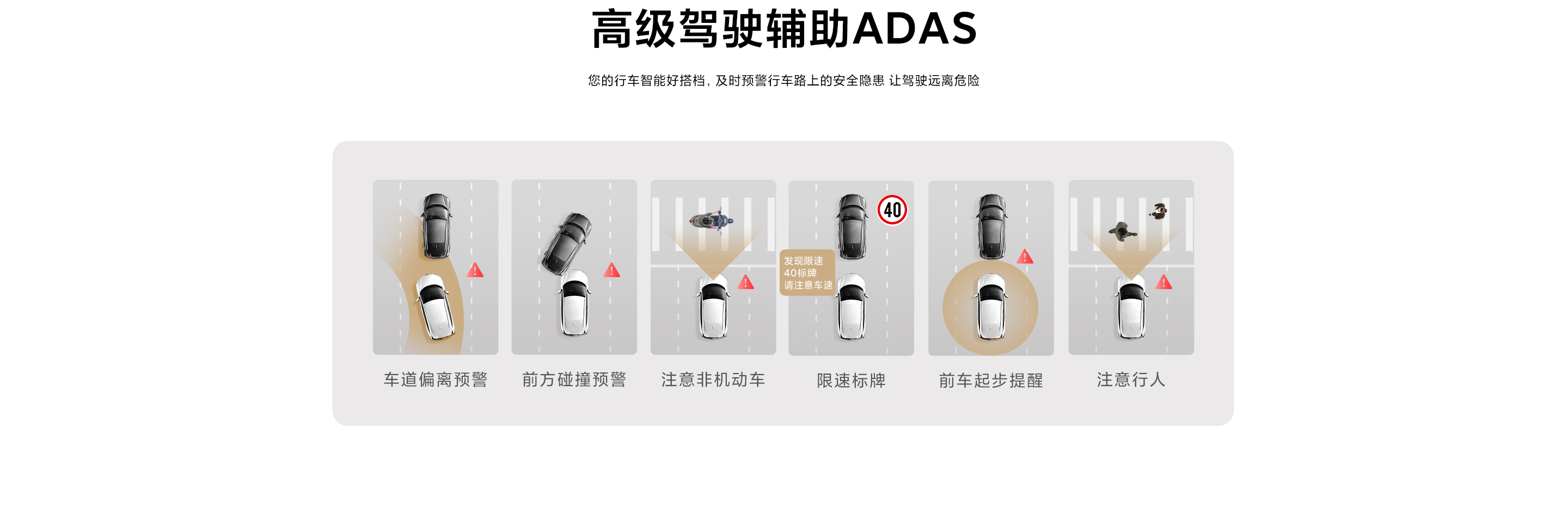 高级驾驶辅助ADAS

您的行车智能好搭档，及时预警行车路上的安全隐患 让驾驶远离危险

车道偏离预警

前方碰撞预警

注意非机动车

40

发现限速
40标牌
请注意车速

限速标牌

前车起步提醒

注意行人